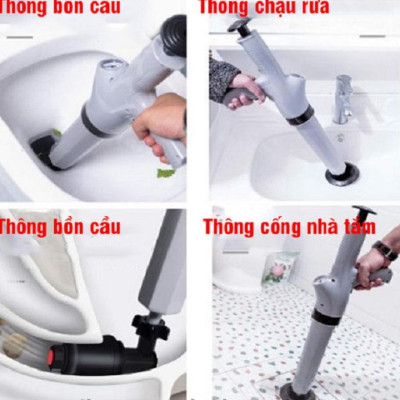 Thông bồn cầu

Thông chậu rửa

Thông bồn cầu

Thông cống nhà tắm