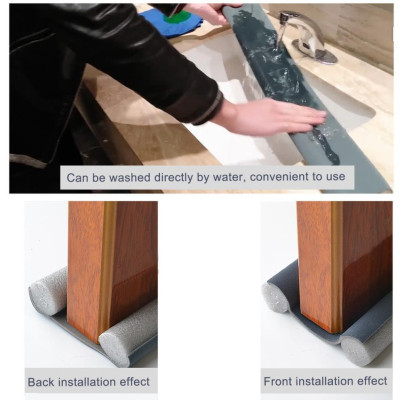 Can be washed directly by water, convenient to use

Back installation effect

Front installation effect