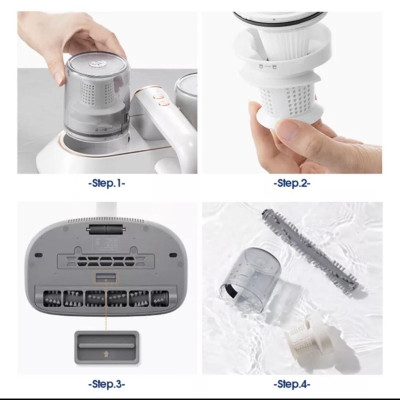 -Step.1-

-Step.2-

-Step.3-

-Step.4-