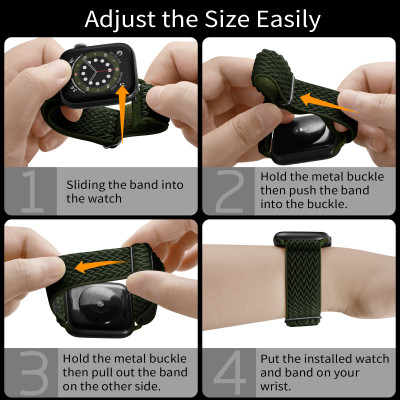 Adjust the Size Easily

1

Sliding the band into the watch

2

Hold the metal buckle then push the band into the buckle.

3

Hold the metal buckle then pull out the band on the other side.

4

Put the installed watch and band on your wrist.