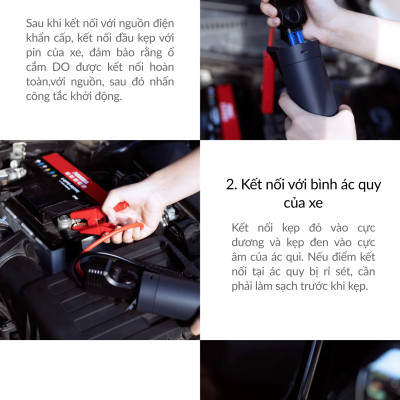 Sau khi kết nối với nguồn điện khẩn cấp, kết nối đầu kẹp với pin của xe, đảm bảo rằng ổ cắm DO được kết nối hoàn toàn,với nguồn, sau đó nhấn công tắc khởi động.

2. Kết nối với bình ác quy của xe

Kết nối kẹp đỏ vào cực dương và kẹp đen vào cực âm của ác qui. Nếu điểm kết nối tại ác quy bị rỉ sét, cần phải làm sạch trước khi kẹp.