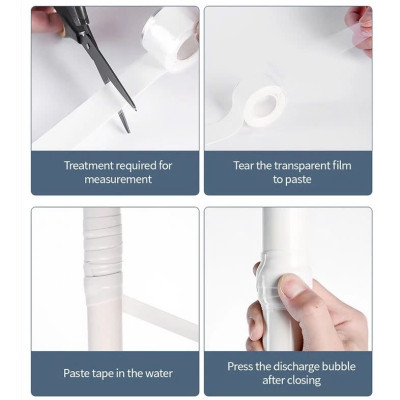 Treatment required for measurement

Tear the transparent film to paste

Paste tape in the water

Press the discharge bubble after closing