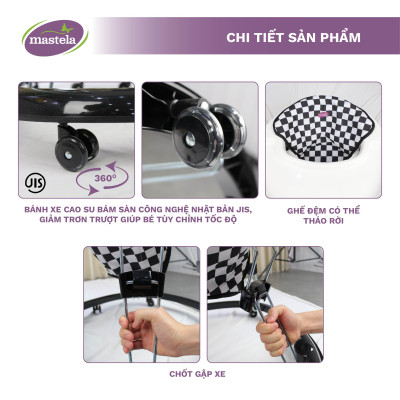 mastela

CHI TIẾT SẢN PHẨM

JIS

360°

BÁNH XE CAO SU BÁM SÀN CÔNG NGHỆ NHẬT BẢN JIS, GIẢM TRƠN TRƯỢT GIÚP BÉ TÙY CHỈNH TỐC ĐỘ

GHẾ ĐỆM CÓ THỂ THÁO RỜI

CHỐT GẬP XE