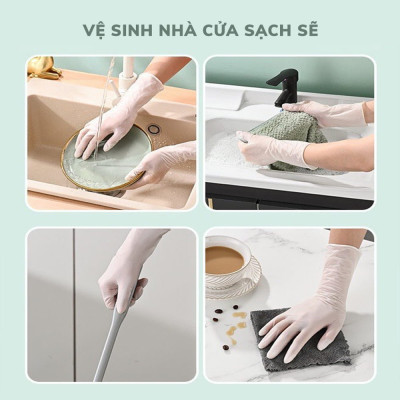 VỆ SINH NHÀ CỬA SẠCH SẼ