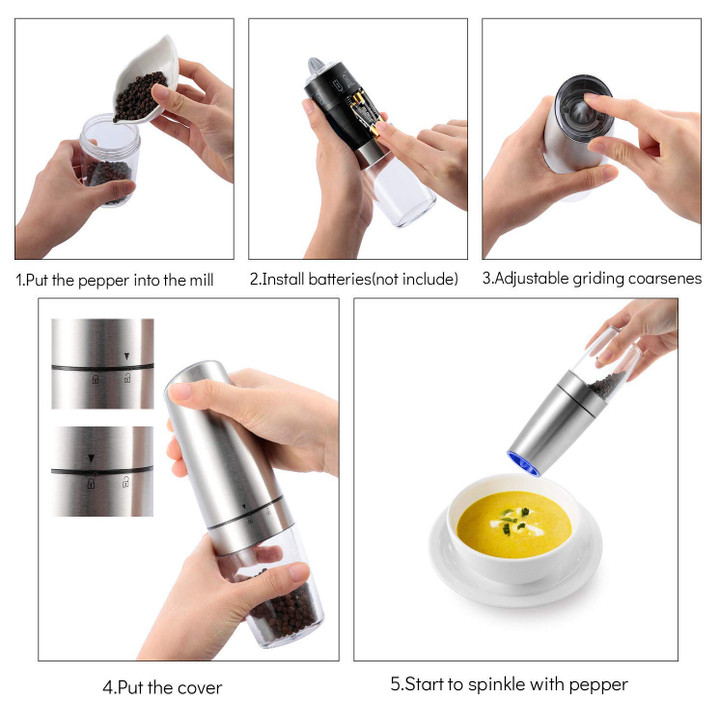 1.Put the pepper into the mill

2.Install batteries(not include)

3.Adjustable griding coarsenes

4.Put the cover

5.Start to spinkle with pepper