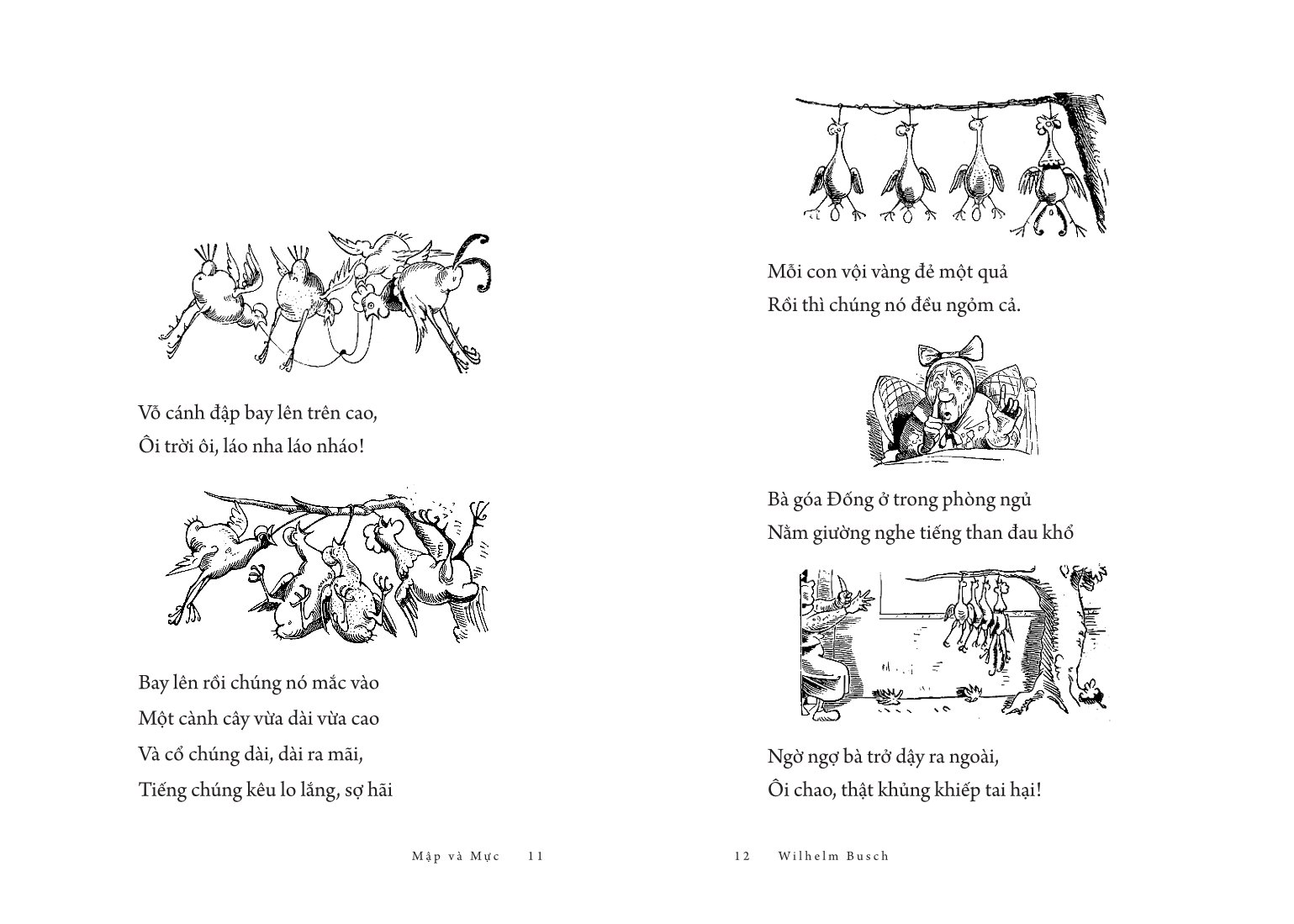 Vỗ cánh đập bay lên trên cao,
Ôi trời ôi, láo nha láo nháo!

Bay lên rồi chúng nó mắc vào
Một cành cây vừa dài vừa cao
Và cổ chúng dài, dài ra mãi,
Tiếng chúng kêu lo lắng, sợ hãi

Mập và Mực 11

Mỗi con vội vàng đẻ một quả
Rồi thì chúng nó đều ngỏm cả.

Bà góa Đống ở trong phòng ngủ
Nằm giường nghe tiếng than đau khổ

Ngờ ngợ bà trở dậy ra ngoài,
Ôi chao, thật khủng khiếp tai hại!

12 Wilhelm Busch