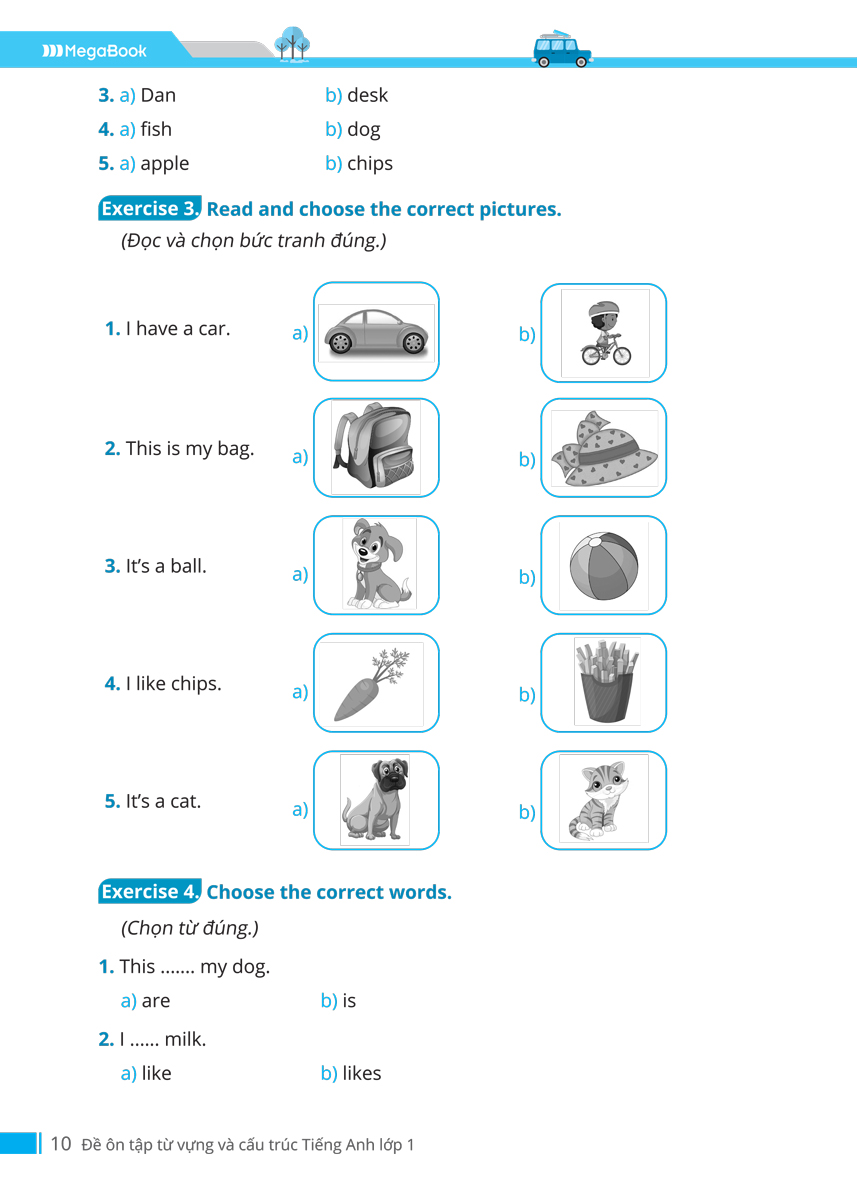 MegaBook

3. a) Dan b) desk
4. a) fish b) dog
5. a) apple b) chips

Exercise 3. Read and choose the correct pictures.
(Đọc và chọn bức tranh đúng.)

1. I have a car. a) b)

2. This is my bag. a) b)

3. It's a ball. a) b)

4. I like chips. a) b)

5. It's a cat. a) b)

Exercise 4. Choose the correct words.
(Chọn từ đúng.)

1. This ....... my dog.
a) are b) is

2. I ...... milk.
a) like b) likes

10 Đề ôn tập từ vựng và cấu trúc Tiếng Anh lớp 1