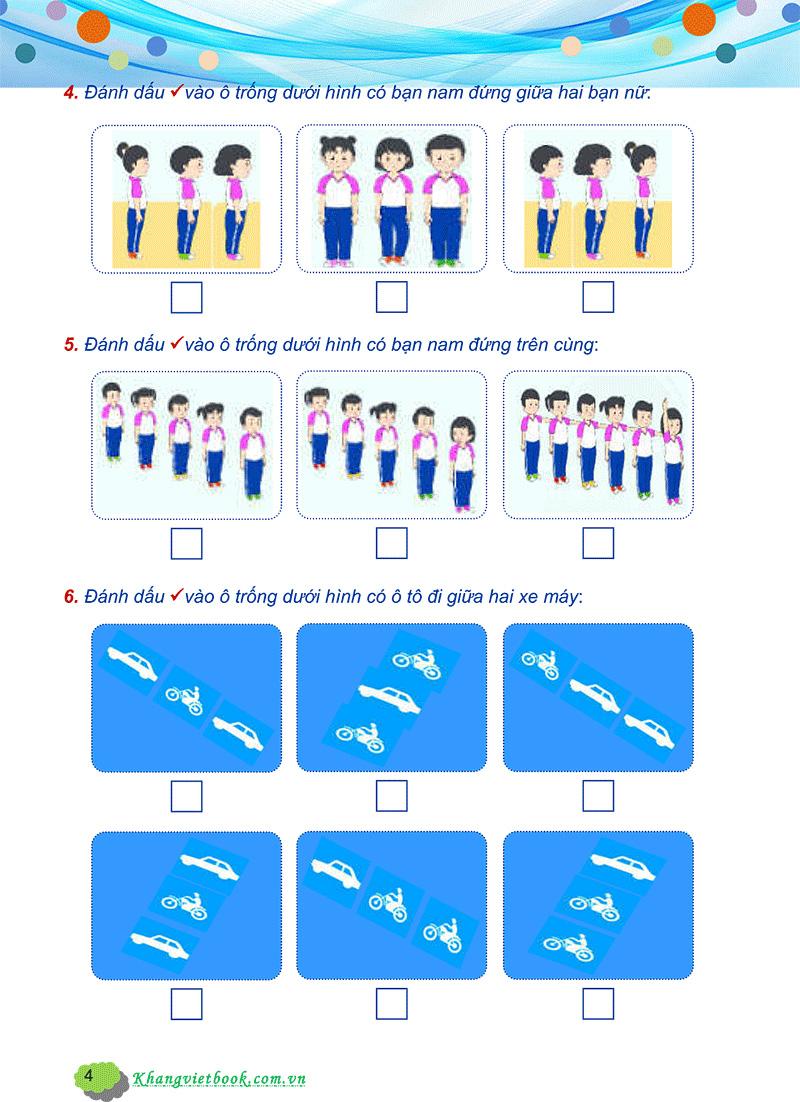 4. Đánh dấu ✓ vào ô trống dưới hình có bạn nam đứng giữa hai bạn nữ:

5. Đánh dấu ✓ vào ô trống dưới hình có bạn nam đứng trên cùng:

6. Đánh dấu ✓ vào ô trống dưới hình có ô tô đi giữa hai xe máy:

4 Khangvietbook.com.vn