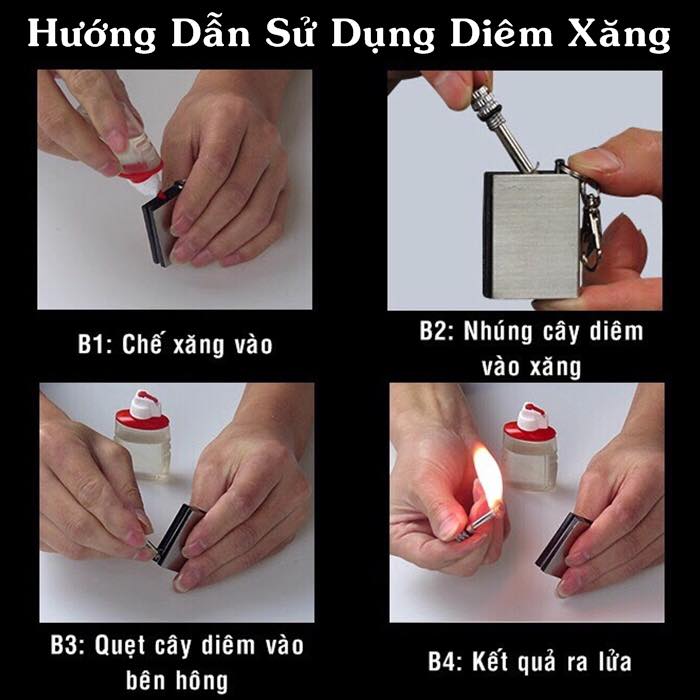 Hướng Dẫn Sử Dụng Diêm Xăng

B1: Chế xăng vào

B2: Nhúng cây diêm vào xăng

B3: Quẹt cây diêm vào bên hông

B4: Kết quả ra lửa