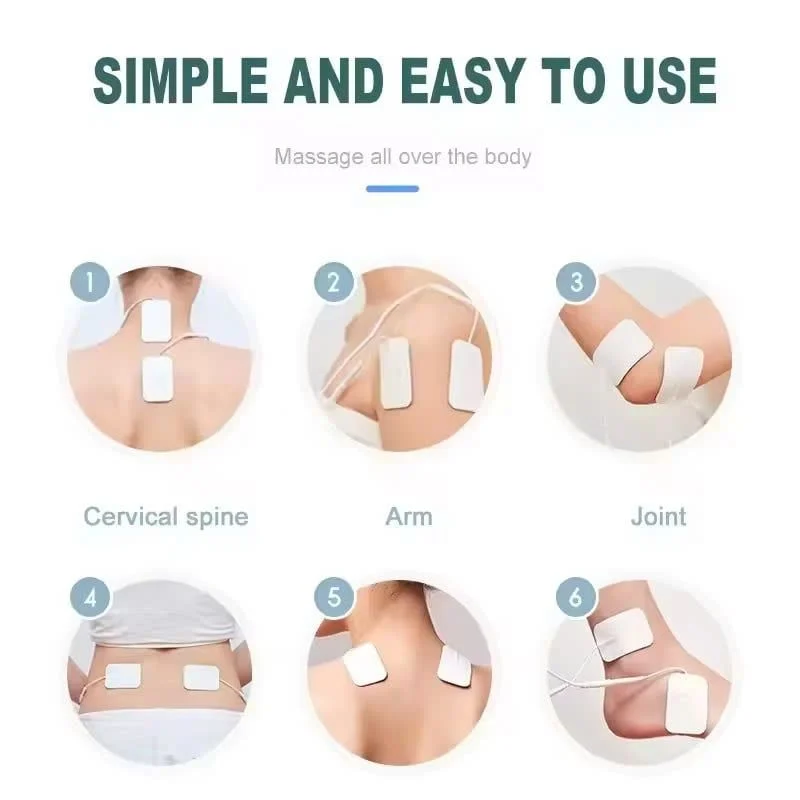 SIMPLE AND EASY TO USE

Massage all over the body

1

2

3

Cervical spine

Arm

Joint

4

5

6