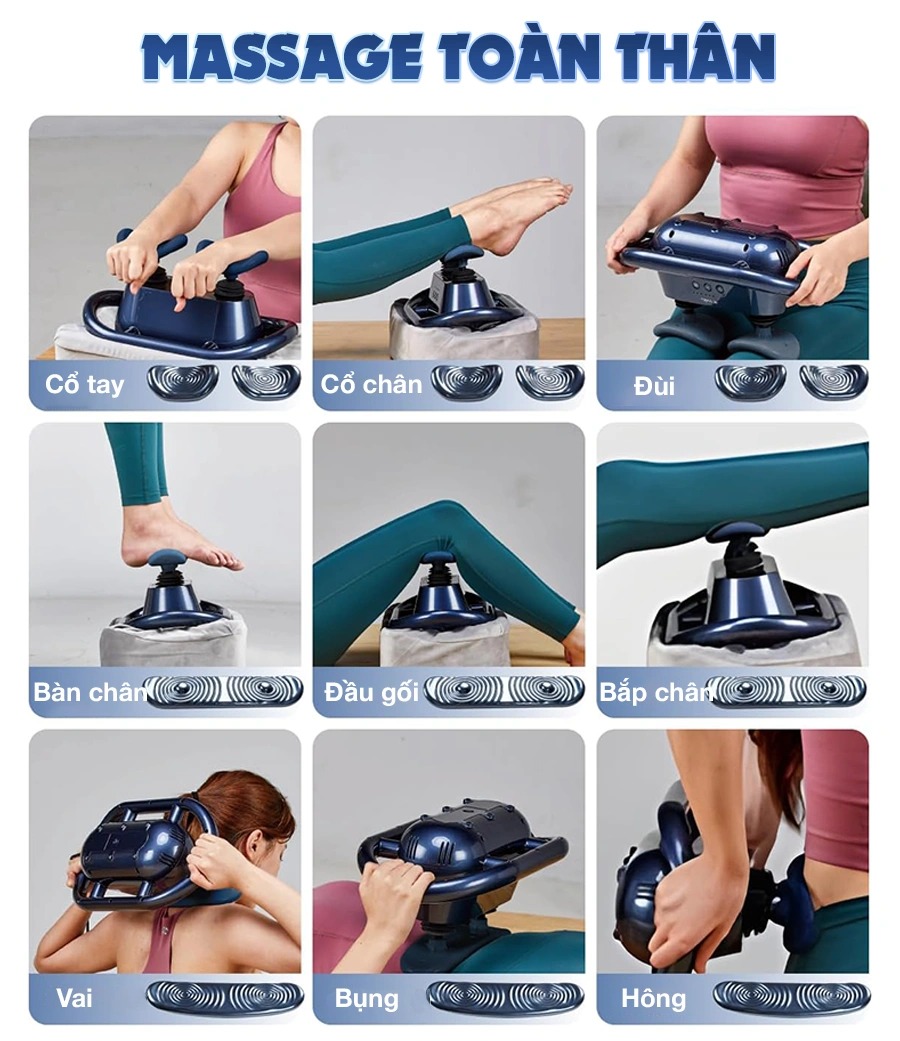 MASSAGE TOÀN THÂN

Cổ tay

Cổ chân

Đùi

Bàn chân

Đầu gối

Bắp chân

Vai

Bụng

Hông