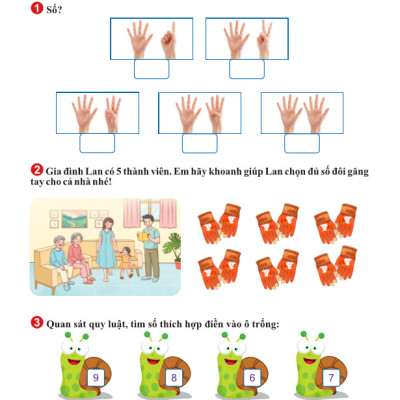 1 Số?

2 Gia đình Lan có 5 thành viên. Em hãy khoanh giúp Lan chọn đủ số đôi găng tay cho cả nhà nhé!

3 Quan sát quy luật, tìm số thích hợp điền vào ô trống:

9

8

6

7