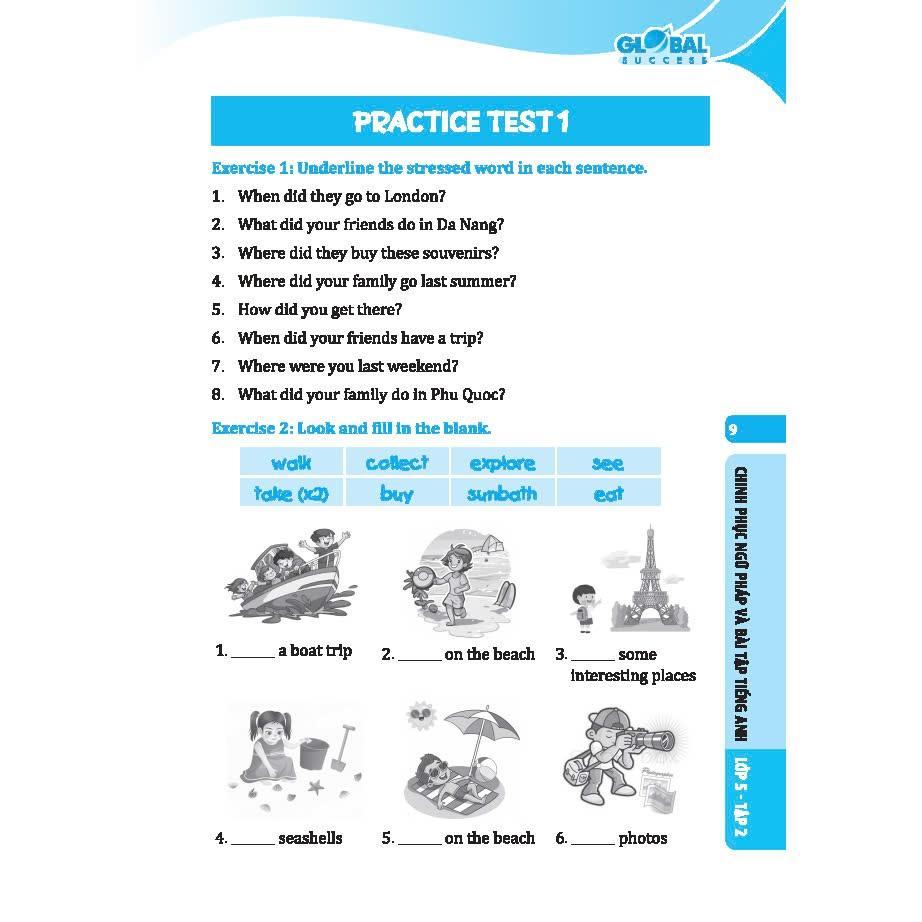 GLOBAL SUCCESS

PRACTICE TEST 1

Exercise 1: Underline the stressed word in each sentence.

1. When did they go to London?
2. What did your friends do in Da Nang?
3. Where did they buy these souvenirs?
4. Where did your family go last summer?
5. How did you get there?
6. When did your friends have a trip?
7. Where were you last weekend?
8. What did your family do in Phu Quoc?

Exercise 2: Look and fill in the blank.

| walk | collect | explore | see |
|---|---|---|---|
| take (x2) | buy | sunbath | eat |

1. ______ a boat trip
2. ______ on the beach
3. ______ some interesting places
4. ______ seashells
5. ______ on the beach
6. ______ photos

9

CHINH PHỤC NGỮ PHÁP VÀ BÀI TẬP TIẾNG ANH LỚP 5 - TẬP 2