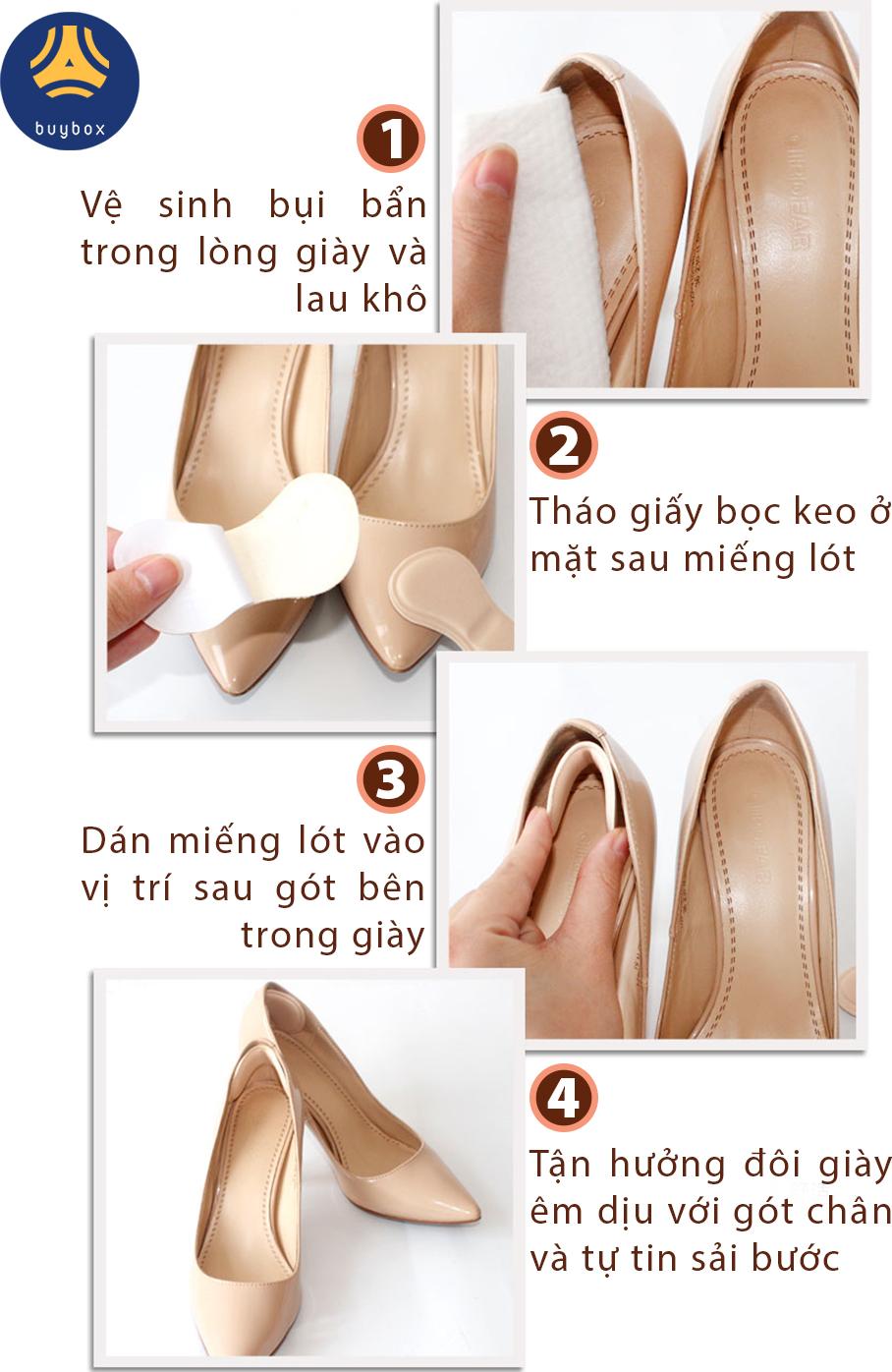 buybox

1

Vệ sinh bụi bẩn trong lòng giày và lau khô

2

Tháo giấy bọc keo ở mặt sau miếng lót

3

Dán miếng lót vào vị trí sau gót bên trong giày

4

Tận hưởng đôi giày êm dịu với gót chân và tự tin sải bước