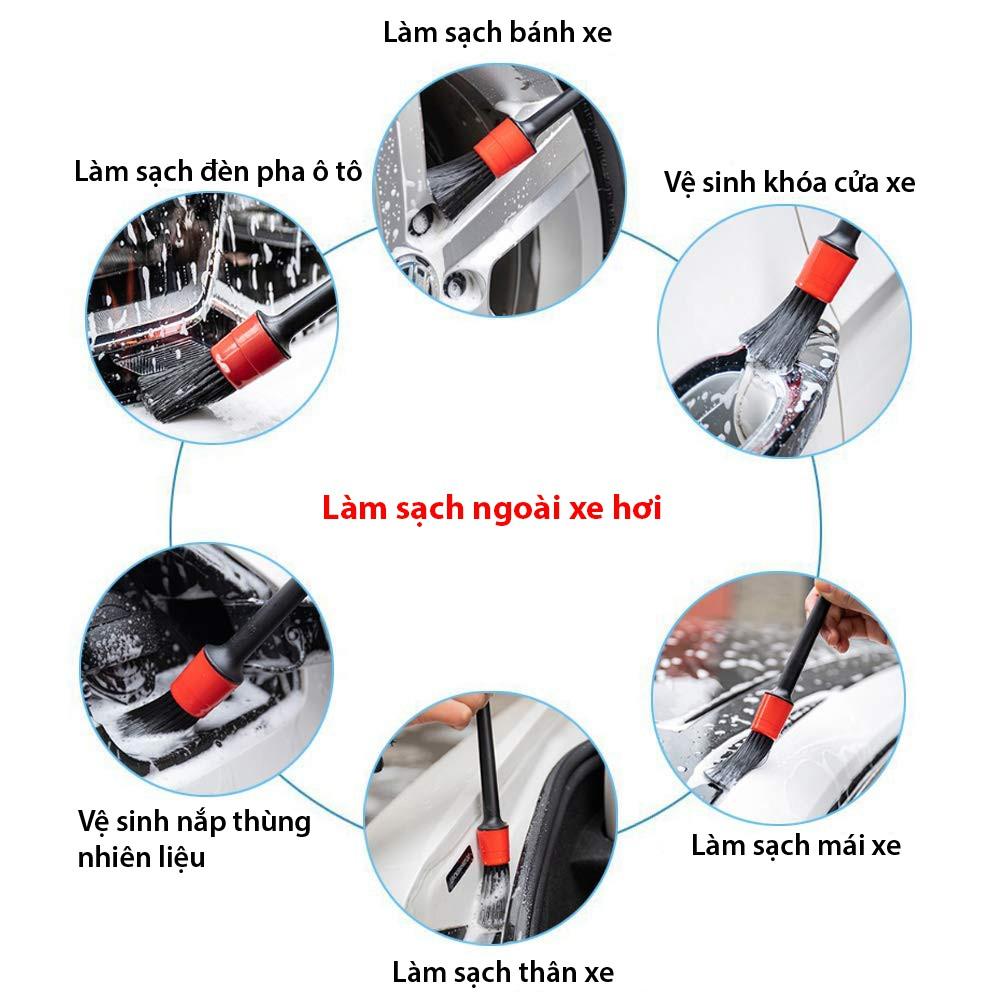 Làm sạch bánh xe

Làm sạch đèn pha ô tô

Vệ sinh khóa cửa xe

Làm sạch ngoài xe hơi

Vệ sinh nắp thùng nhiên liệu

Làm sạch mái xe

Làm sạch thân xe