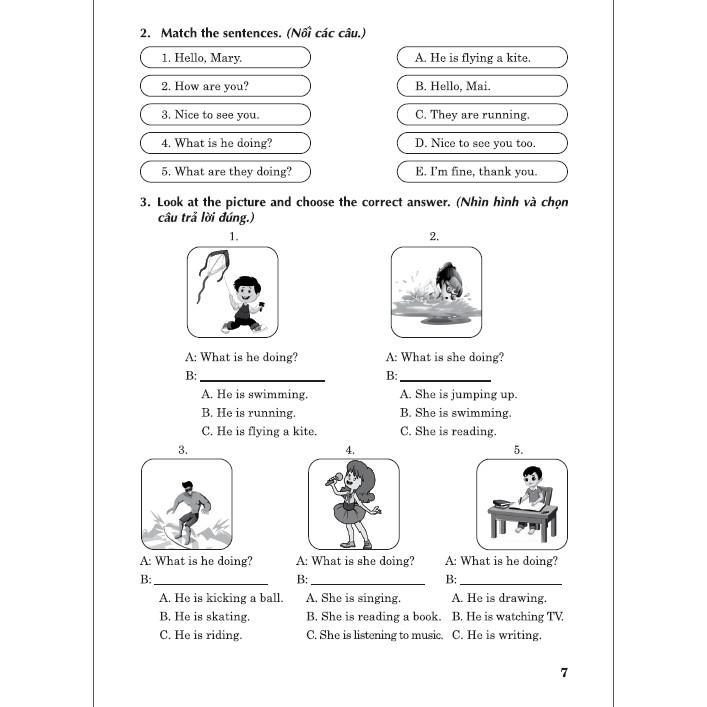 2. Match the sentences. (Nối các câu.)

1. Hello, Mary.
2. How are you?
3. Nice to see you.
4. What is he doing?
5. What are they doing?

A. He is flying a kite.
B. Hello, Mai.
C. They are running.
D. Nice to see you too.
E. I'm fine, thank you.

3. Look at the picture and choose the correct answer. (Nhìn hình và chọn câu trả lời đúng.)

1.
A: What is he doing?
B: ____________
A. He is swimming.
B. He is running.
C. He is flying a kite.

2.
A: What is she doing?
B: ____________
A. She is jumping up.
B. She is swimming.
C. She is reading.

3.
A: What is he doing?
B: ____________
A. He is kicking a ball.
B. He is skating.
C. He is riding.

4.
A: What is she doing?
B: ____________
A. She is singing.
B. She is reading a book.
C. She is listening to music.

5.
A: What is he doing?
B: ____________
A. He is drawing.
B. He is watching TV.
C. He is writing.

7