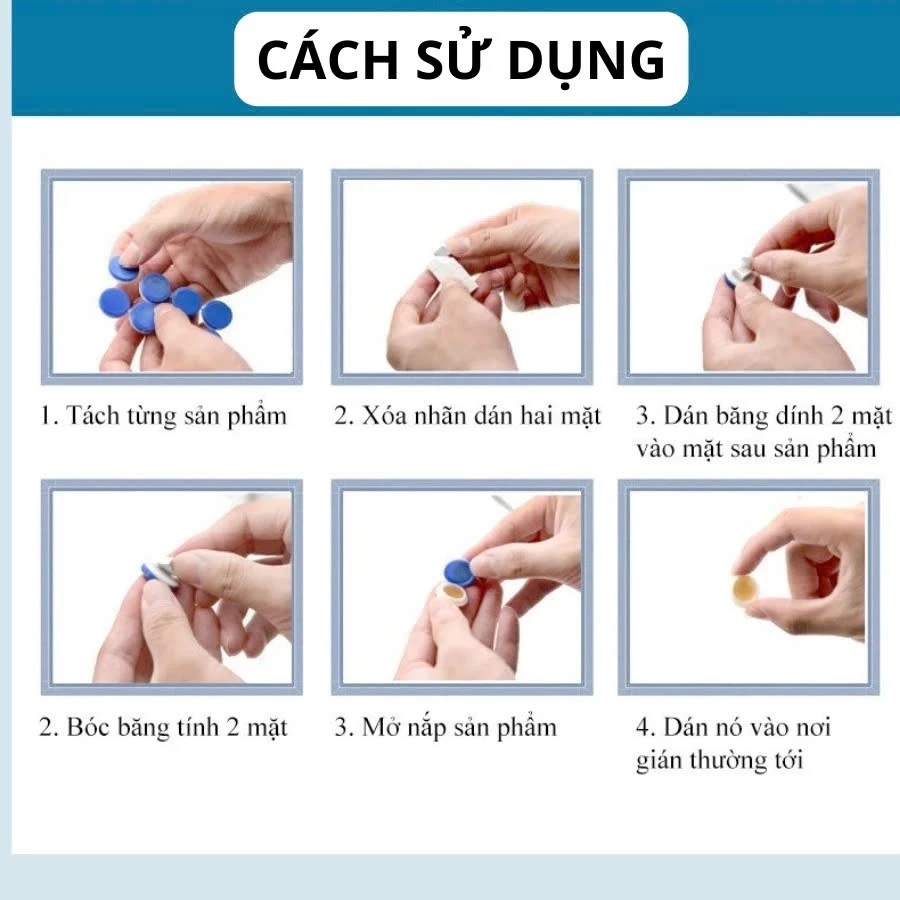 CÁCH SỬ DỤNG

1. Tách từng sản phẩm

2. Xóa nhãn dán hai mặt

3. Dán băng dính 2 mặt vào mặt sau sản phẩm

2. Bóc băng tính 2 mặt

3. Mở nắp sản phẩm

4. Dán nó vào nơi gián thường tới