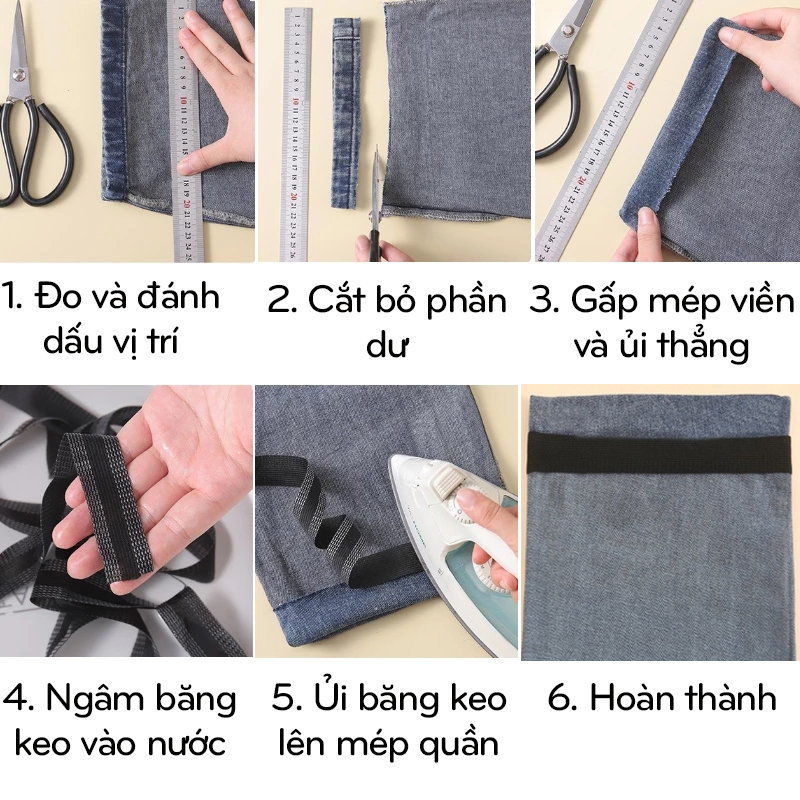 1. Đo và đánh dấu vị trí

2. Cắt bỏ phần dư

3. Gấp mép viền và ủi thẳng

4. Ngâm băng keo vào nước

5. Ủi băng keo lên mép quần

6. Hoàn thành