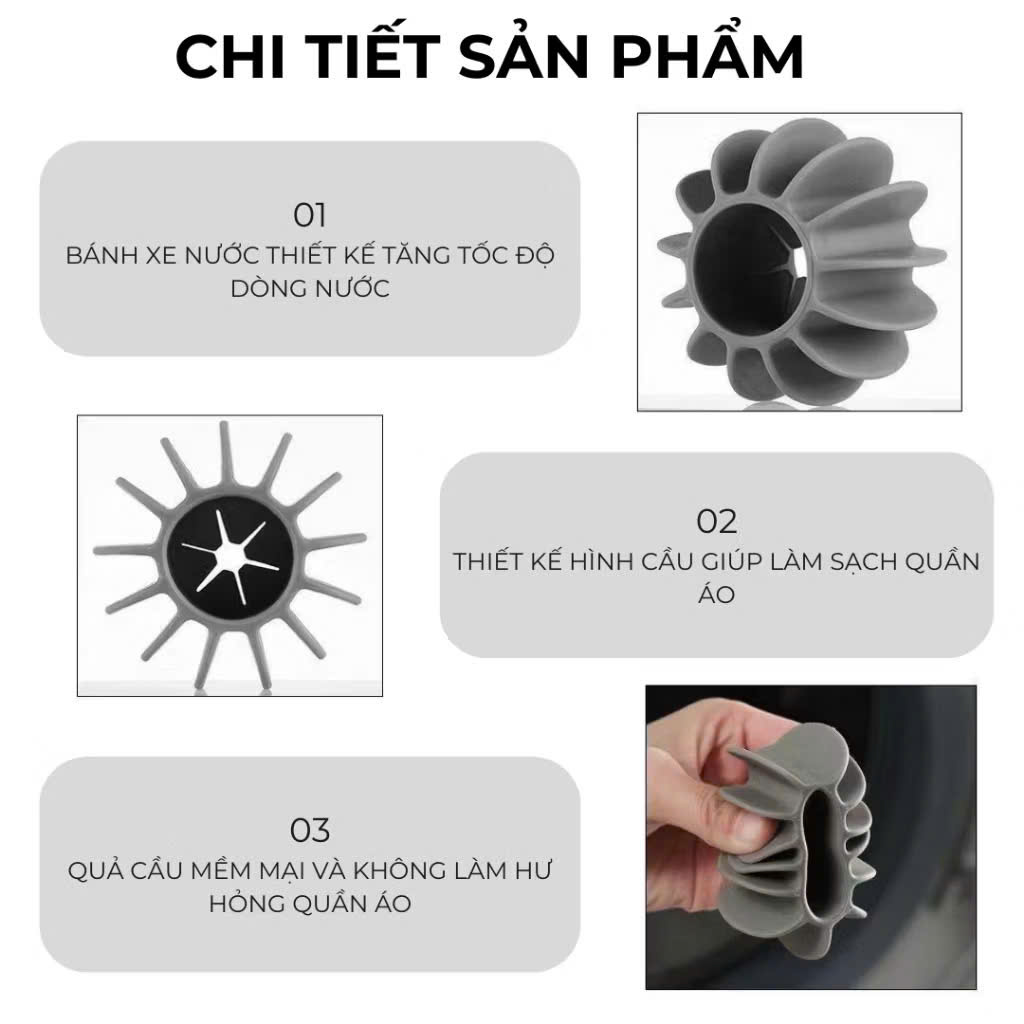 CHI TIẾT SẢN PHẨM

01
BÁNH XE NƯỚC THIẾT KẾ TĂNG TỐC ĐỘ DÒNG NƯỚC

02
THIẾT KẾ HÌNH CẦU GIÚP LÀM SẠCH QUẦN ÁO

03
QUẢ CẦU MỀM MẠI VÀ KHÔNG LÀM HƯ HỎNG QUẦN ÁO