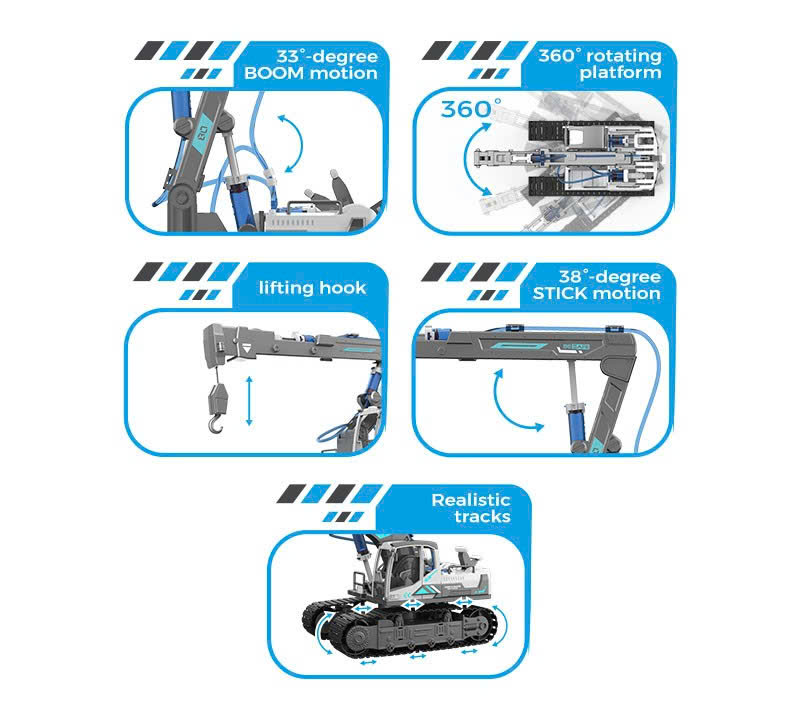 33°-degree BOOM motion

360° rotating platform

360°

lifting hook

38°-degree STICK motion

Realistic tracks