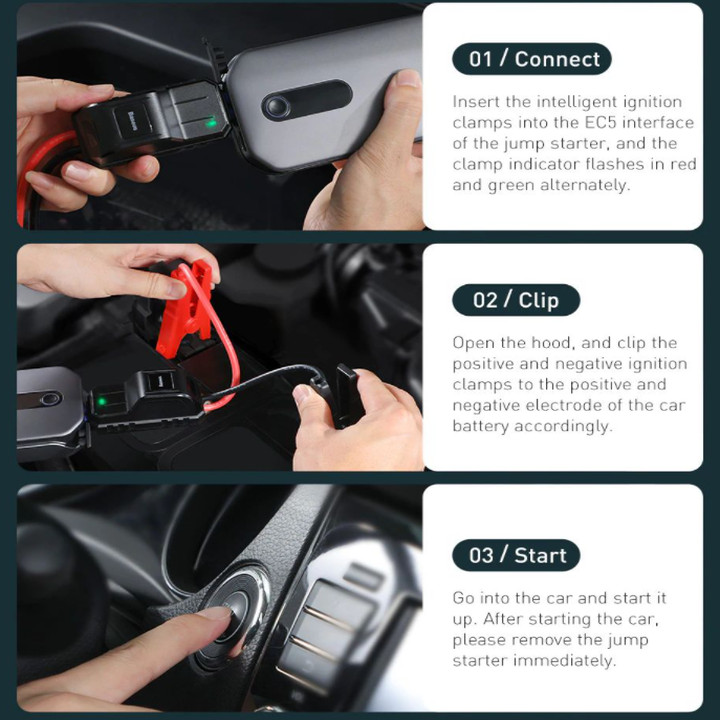 Baseus

01 / Connect

Insert the intelligent ignition clamps into the EC5 interface of the jump starter, and the clamp indicator flashes in red and green alternately.

Baseus

02 / Clip

Open the hood, and clip the positive and negative ignition clamps to the positive and negative electrode of the car battery accordingly.

03 / Start

Go into the car and start it up. After starting the car, please remove the jump starter immediately.