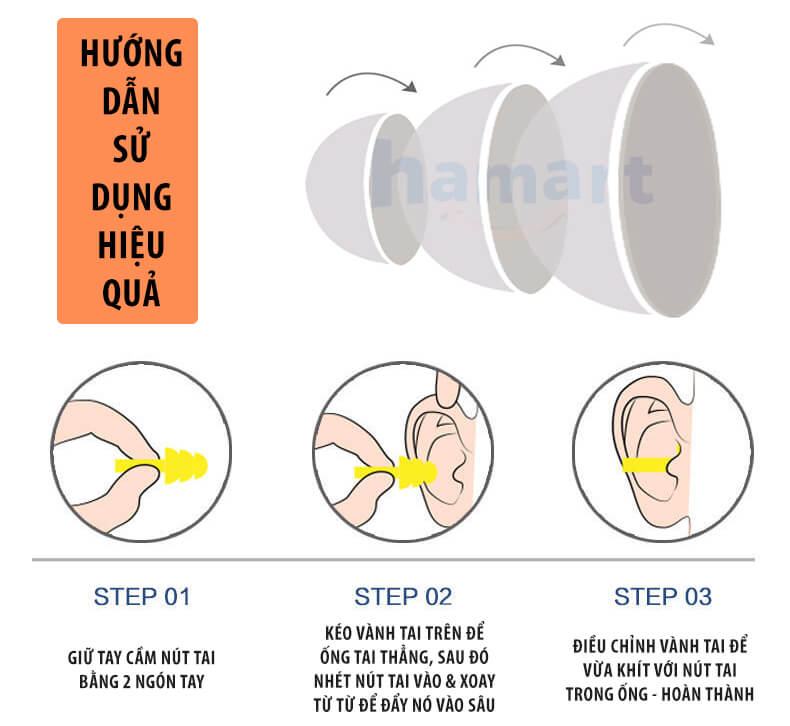 HƯỚNG DẪN SỬ DỤNG HIỆU QUẢ

hamart

STEP 01

GIỮ TAY CẦM NÚT TAI BẰNG 2 NGÓN TAY

STEP 02

KÉO VÀNH TAI TRÊN ĐỂ ỐNG TAI THẲNG, SAU ĐÓ NHÉT NÚT TAI VÀO & XOAY TỪ TỪ ĐỂ ĐẨY NÓ VÀO SÂU

STEP 03

ĐIỀU CHỈNH VÀNH TAI ĐỂ VỪA KHÍT VỚI NÚT TAI TRONG ỐNG - HOÀN THÀNH