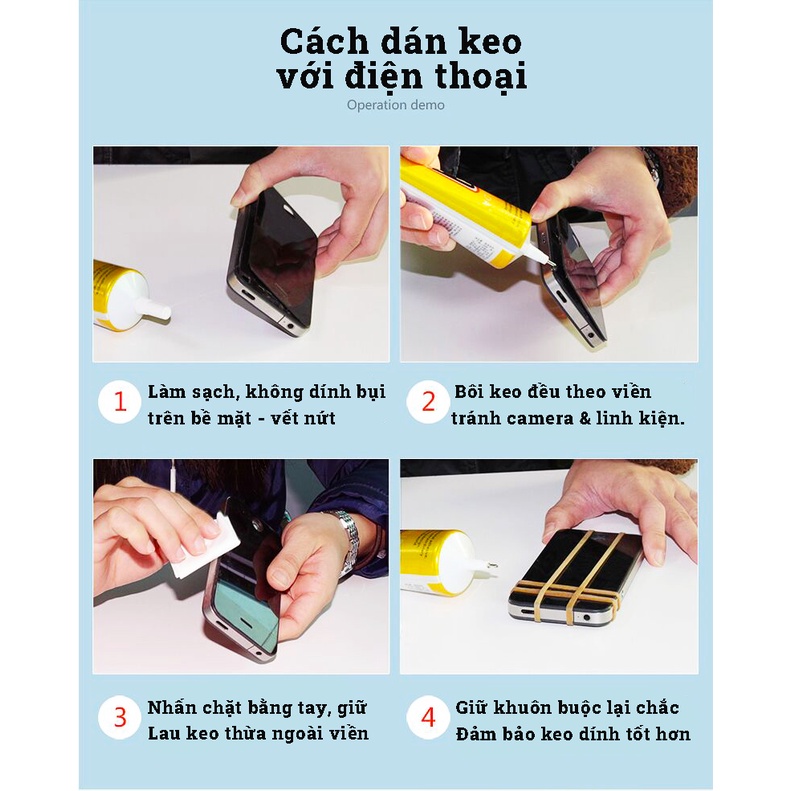 Cách dán keo
với điện thoại
Operation demo

1 Làm sạch, không dính bụi trên bề mặt - vết nứt

2 Bôi keo đều theo viền tránh camera & linh kiện.

3 Nhấn chặt bằng tay, giữ Lau keo thừa ngoài viền

4 Giữ khuôn buộc lại chắc Đảm bảo keo dính tốt hơn