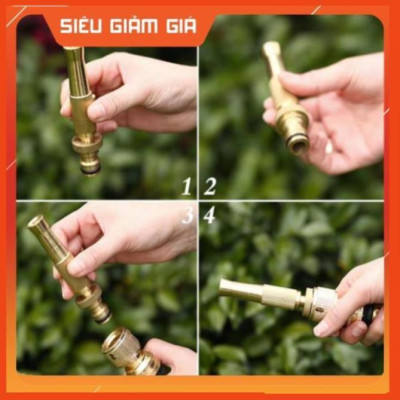 SIÊU GIẢM GIÁ

1 2

3 4