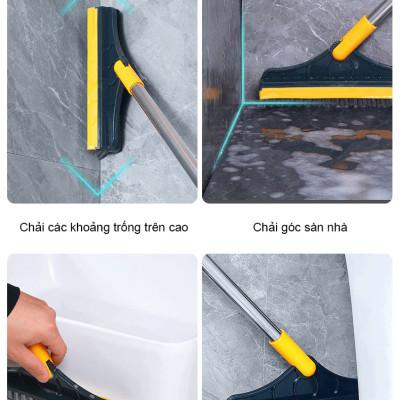 Chải các khoảng trống trên cao

Chải góc sàn nhà