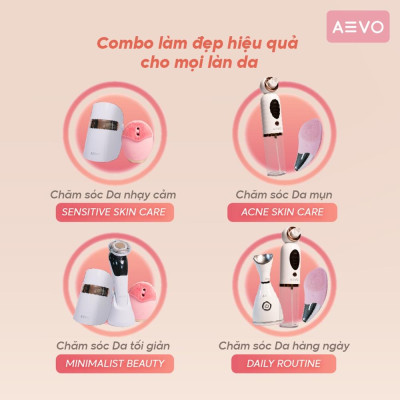 AEVO

Combo làm đẹp hiệu quả cho mọi làn da

Chăm sóc Da nhạy cảm
SENSITIVE SKIN CARE

Chăm sóc Da mụn
ACNE SKIN CARE

Chăm sóc Da tối giản
MINIMALIST BEAUTY

Chăm sóc Da hàng ngày
DAILY ROUTINE