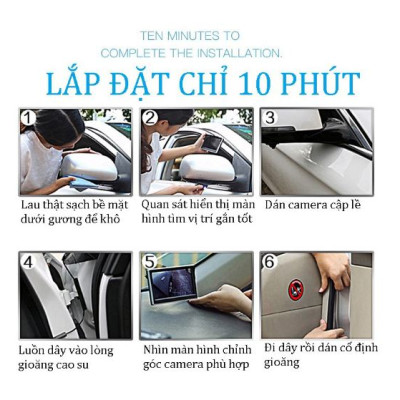 TEN MINUTES TO
COMPLETE THE INSTALLATION.

LẮP ĐẶT CHỈ 10 PHÚT

1
Lau thật sạch bề mặt dưới gương để khô

2
Quan sát hiển thị màn hình tìm vị trí gắn tốt

3
Dán camera cập lề

4
Luồn dây vào lòng gioăng cao su

5
Nhìn màn hình chỉnh góc camera phù hợp

6
Đi dây rồi dán cố định gioăng