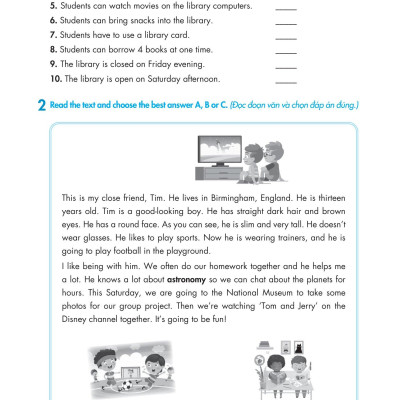 5. Students can watch movies on the library computers. _____
6. Students can bring snacks into the library. _____
7. Students have to use a library card. _____
8. Students can borrow 4 books at one time. _____
9. The library is closed on Friday evening. _____
10. The library is open on Saturday afternoon. _____

2 Read the text and choose the best answer A, B or C. (Đọc đoạn văn và chọn đáp án đúng.)

This is my close friend, Tim. He lives in Birmingham, England. He is thirteen years old. Tim is a good-looking boy. He has straight dark hair and brown eyes. He has a round face. As you can see, he is slim and very tall. He doesn't wear glasses. He likes to play sports. Now he is wearing trainers, and he is going to play football in the playground.

I like being with him. We often do our homework together and he helps me a lot. He knows a lot about astronomy so we can chat about the planets for hours. This Saturday, we are going to the National Museum to take some photos for our group project. Then we're watching 'Tom and Jerry' on the Disney channel together. It's going to be fun!